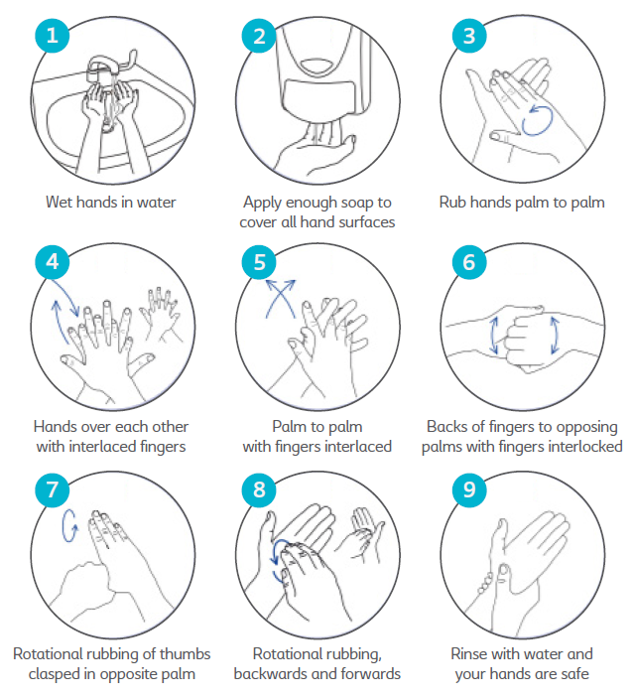 1
Wet hands in water

2
Apply enough soap to cover all hand surfaces

3
Rub hands palm to palm

4
Hands over each other with interlaced fingers

5
Palm to palm with fingers interlaced

6
Backs of fingers to opposing palms with fingers interlocked

7
Rotational rubbing of thumbs clasped in opposite palm

8
Rotational rubbing, backwards and forwards

9
Rinse with water and your hands are safe